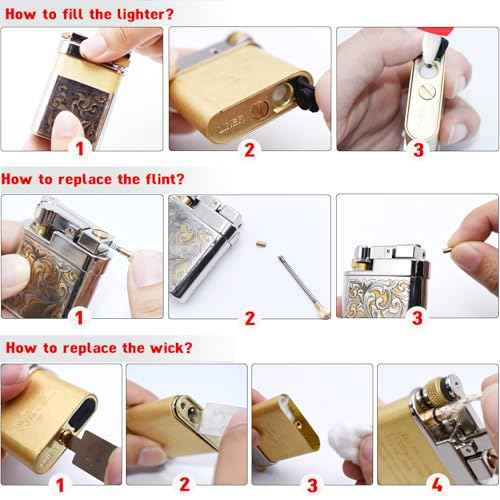 How to fill the lighter?

1

2

3

How to replace the flint?

1

2

3

How to replace the wick?

1

2

3

4