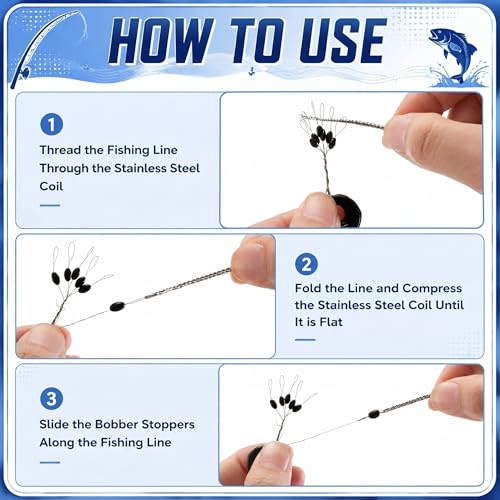 HOW TO USE

1

Thread the Fishing Line Through the Stainless Steel Coil

2

Fold the Line and Compress the Stainless Steel Coil Until It is Flat

3

Slide the Bobber Stoppers Along the Fishing Line