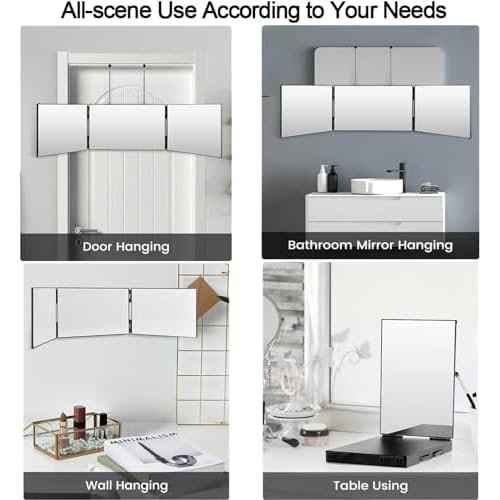 All-scene Use According to Your Needs

Door Hanging

Bathroom Mirror Hanging

Wall Hanging

Table Using