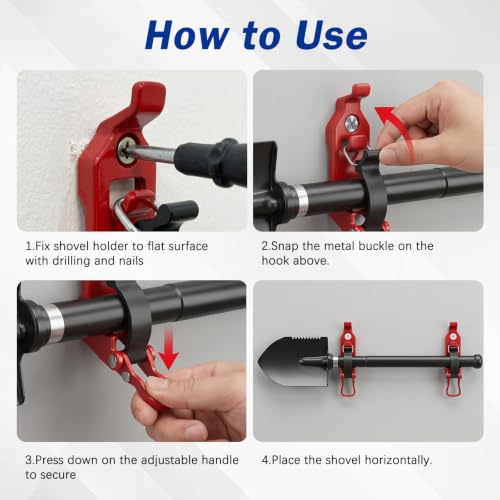 How to Use

1.Fix shovel holder to flat surface with drilling and nails

2.Snap the metal buckle on the hook above.

3.Press down on the adjustable handle to secure

4.Place the shovel horizontally.