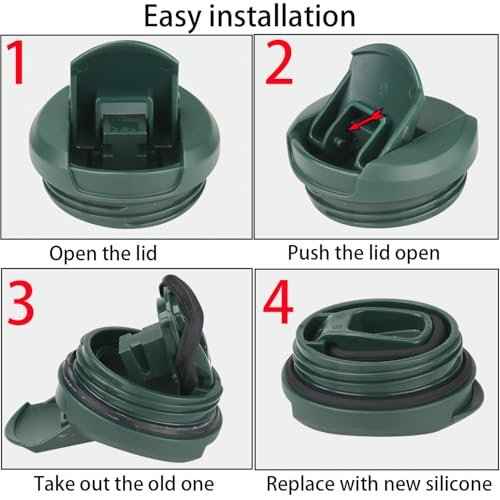 Easy installation

1

Open the lid

2

Push the lid open

3

Take out the old one

4

Replace with new silicone