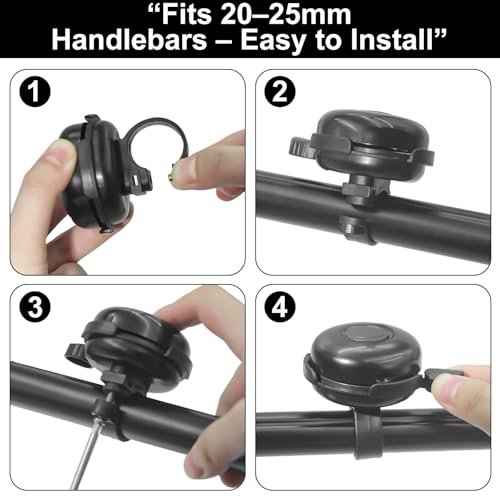 “Fits 20–25mm Handlebars – Easy to Install”

1

2

3

4