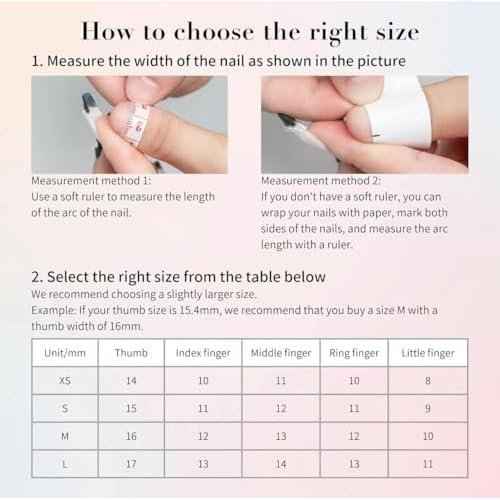 How to choose the right size

1. Measure the width of the nail as shown in the picture

Measurement method 1:
Use a soft ruler to measure the length of the arc of the nail.

Measurement method 2:
If you don't have a soft ruler, you can wrap your nails with paper, mark both sides of the nails, and measure the arc length with a ruler.

2. Select the right size from the table below
We recommend choosing a slightly larger size.
Example: If your thumb size is 15.4mm, we recommend that you buy a size M with a thumb width of 16mm.

| Unit/mm | Thumb | Index finger | Middle finger | Ring finger | Little finger |
|---|---|---|---|---|---|
| XS | 14 | 10 | 11 | 10 | 8 |
| S | 15 | 11 | 12 | 11 | 9 |
| M | 16 | 12 | 13 | 12 | 10 |
| L | 17 | 13 | 14 | 13 | 11 |