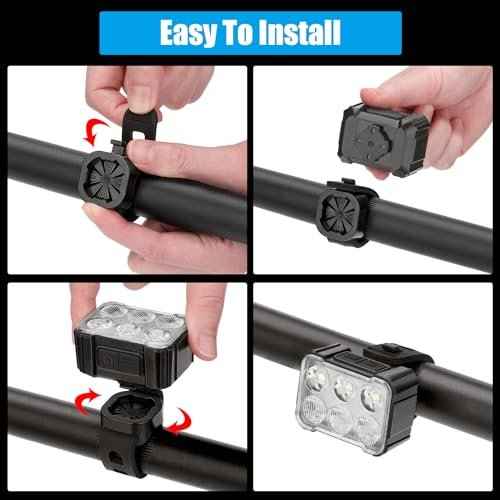 Easy To Install