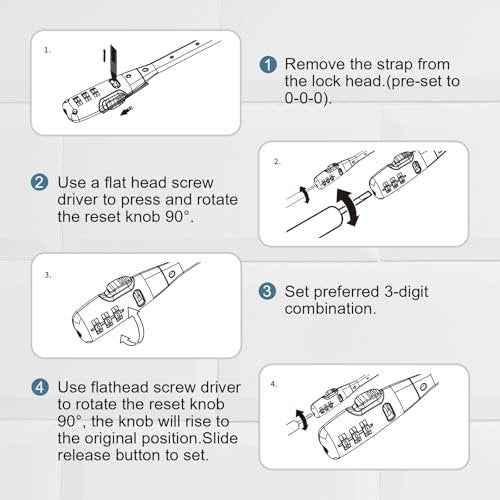 1.

1 Remove the strap from the lock head.(pre-set to 0-0-0).

2 Use a flat head screw driver to press and rotate the reset knob 90°.

2.

3.

3 Set preferred 3-digit combination.

4 Use flathead screw driver to rotate the reset knob 90°, the knob will rise to the original position.Slide release button to set.

4.