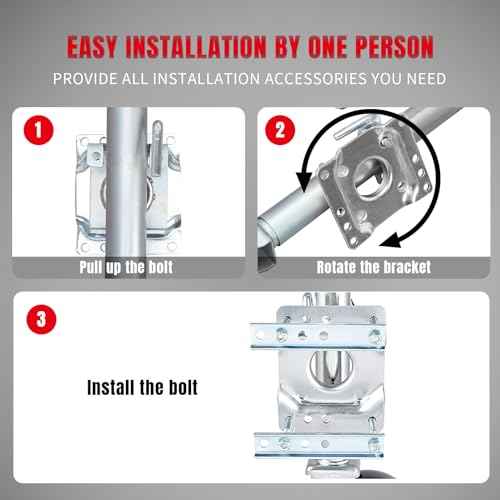 EASY INSTALLATION BY ONE PERSON

PROVIDE ALL INSTALLATION ACCESSORIES YOU NEED

1

Pull up the bolt

2

Rotate the bracket

3

Install the bolt