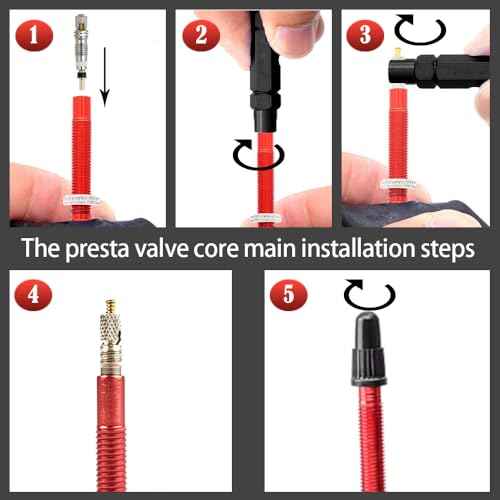 1

2

3

The presta valve core main installation steps

4

5