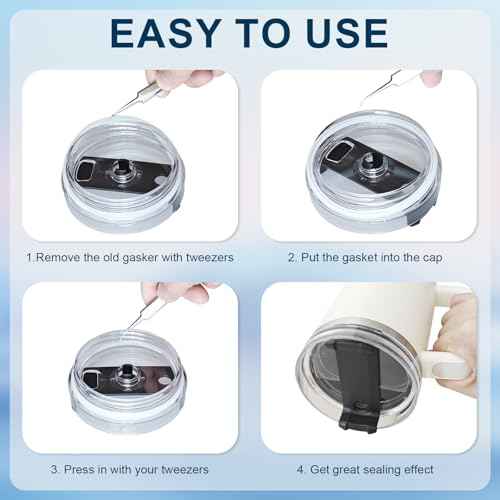 EASY TO USE

1.Remove the old gasker with tweezers

2. Put the gasket into the cap

3. Press in with your tweezers

4. Get great sealing effect