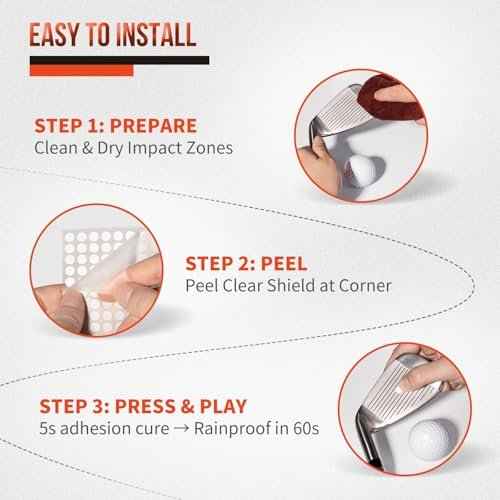 EASY TO INSTALL

STEP 1: PREPARE
Clean & Dry Impact Zones

STEP 2: PEEL
Peel Clear Shield at Corner

STEP 3: PRESS & PLAY
5s adhesion cure → Rainproof in 60s