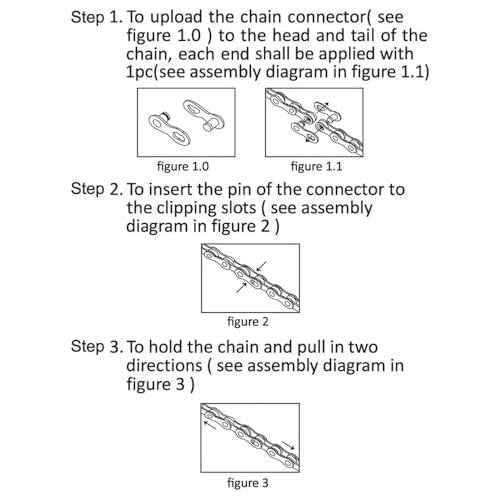 Step 1. To upload the chain connector( see figure 1.0 ) to the head and tail of the chain, each end shall be applied with 1pc(see assembly diagram in figure 1.1)

figure 1.0

figure 1.1

Step 2. To insert the pin of the connector to the clipping slots ( see assembly diagram in figure 2 )

figure 2

Step 3. To hold the chain and pull in two directions ( see assembly diagram in figure 3 )

figure 3