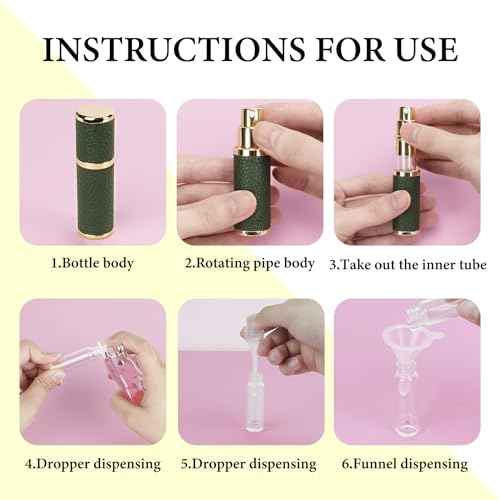 INSTRUCTIONS FOR USE

1.Bottle body

2.Rotating pipe body

3.Take out the inner tube

4.Dropper dispensing

5.Dropper dispensing

6.Funnel dispensing