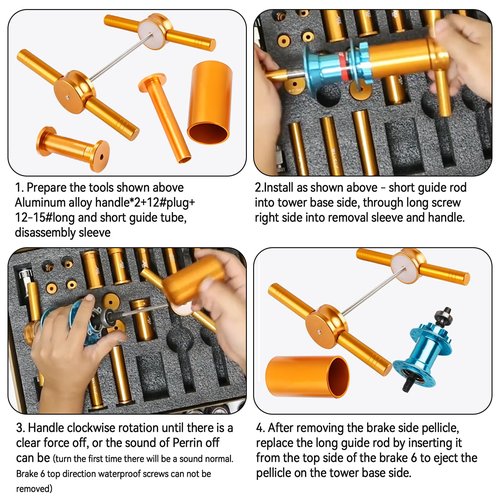 1. Prepare the tools shown above Aluminum alloy handle*2+12#plug+ 12-15#long and short guide tube, disassembly sleeve

2.Install as shown above - short guide rod into tower base side, through long screw right side into removal sleeve and handle.

3. Handle clockwise rotation until there is a clear force off, or the sound of Perrin off can be (turn the first time there will be a sound normal. Brake 6 top direction waterproof screws can not be removed)

4. After removing the brake side pellicle, replace the long guide rod by inserting it from the top side of the brake 6 to eject the pellicle on the tower base side.