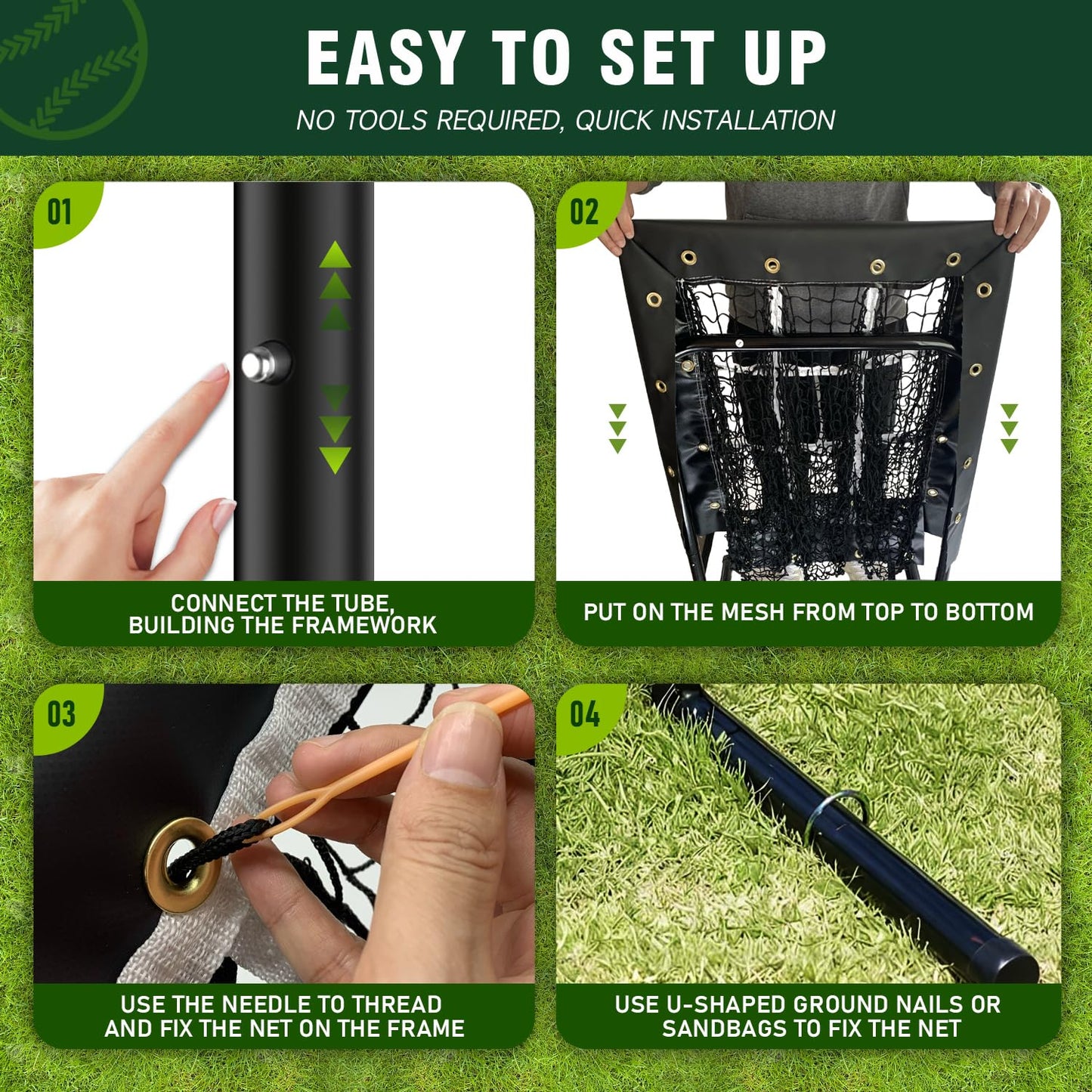 EASY TO SET UP

NO TOOLS REQUIRED, QUICK INSTALLATION

01

CONNECT THE TUBE, BUILDING THE FRAMEWORK

02

PUT ON THE MESH FROM TOP TO BOTTOM

03

USE THE NEEDLE TO THREAD AND FIX THE NET ON THE FRAME

04

USE U-SHAPED GROUND NAILS OR SANDBAGS TO FIX THE NET