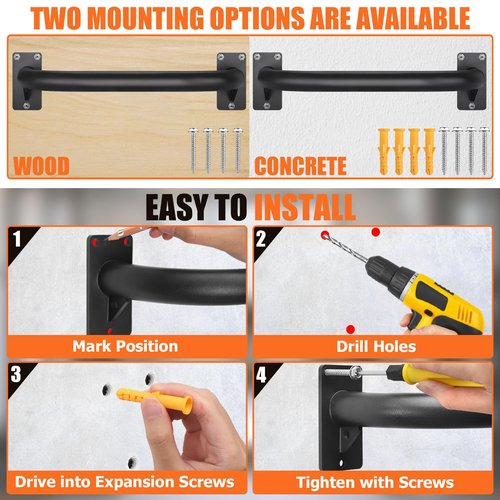 TWO MOUNTING OPTIONS ARE AVAILABLE

WOOD

CONCRETE

EASY TO INSTALL

1

Mark Position

2

Drill Holes

3

Drive into Expansion Screws

4

Tighten with Screws