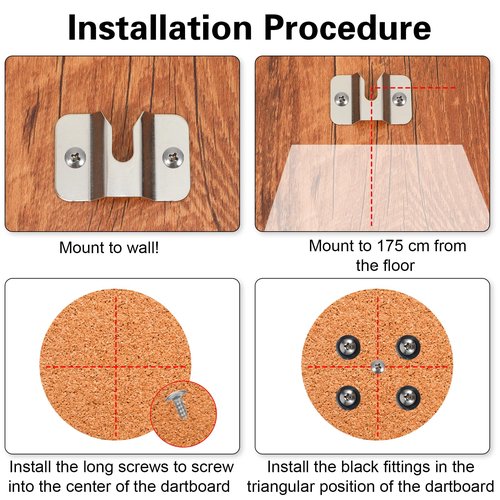 Installation Procedure

Mount to wall!

Mount to 175 cm from the floor

Install the long screws to screw into the center of the dartboard

Install the black fittings in the triangular position of the dartboard