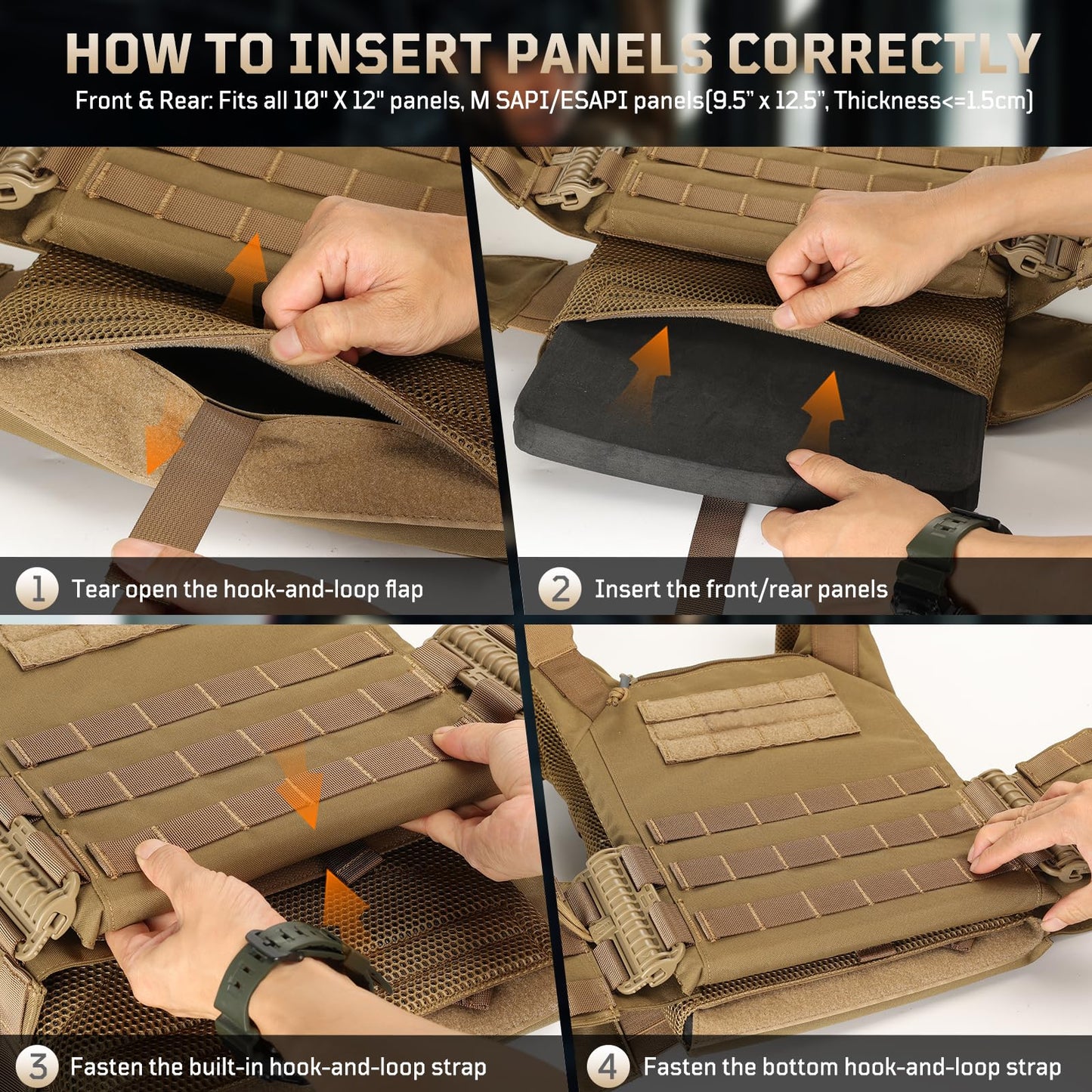 HOW TO INSERT PANELS CORRECTLY

Front & Rear: Fits all 10" X 12" panels, M SAPI/ESAPI panels(9.5" x 12.5", Thickness<=1.5cm)

1 Tear open the hook-and-loop flap

2 Insert the front/rear panels

3 Fasten the built-in hook-and-loop strap

4 Fasten the bottom hook-and-loop strap