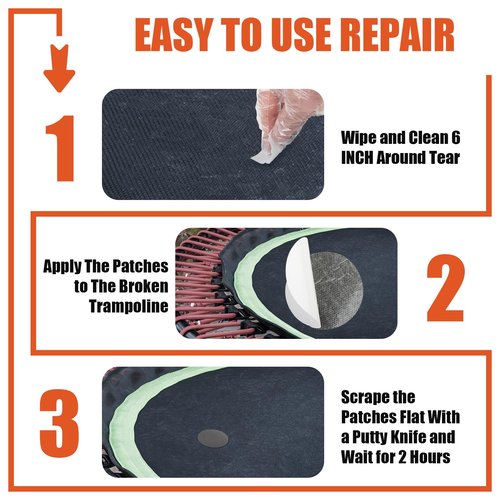 EASY TO USE REPAIR

1

Wipe and Clean 6 INCH Around Tear

Apply The Patches to The Broken Trampoline

2

3

Scrape the Patches Flat With a Putty Knife and Wait for 2 Hours