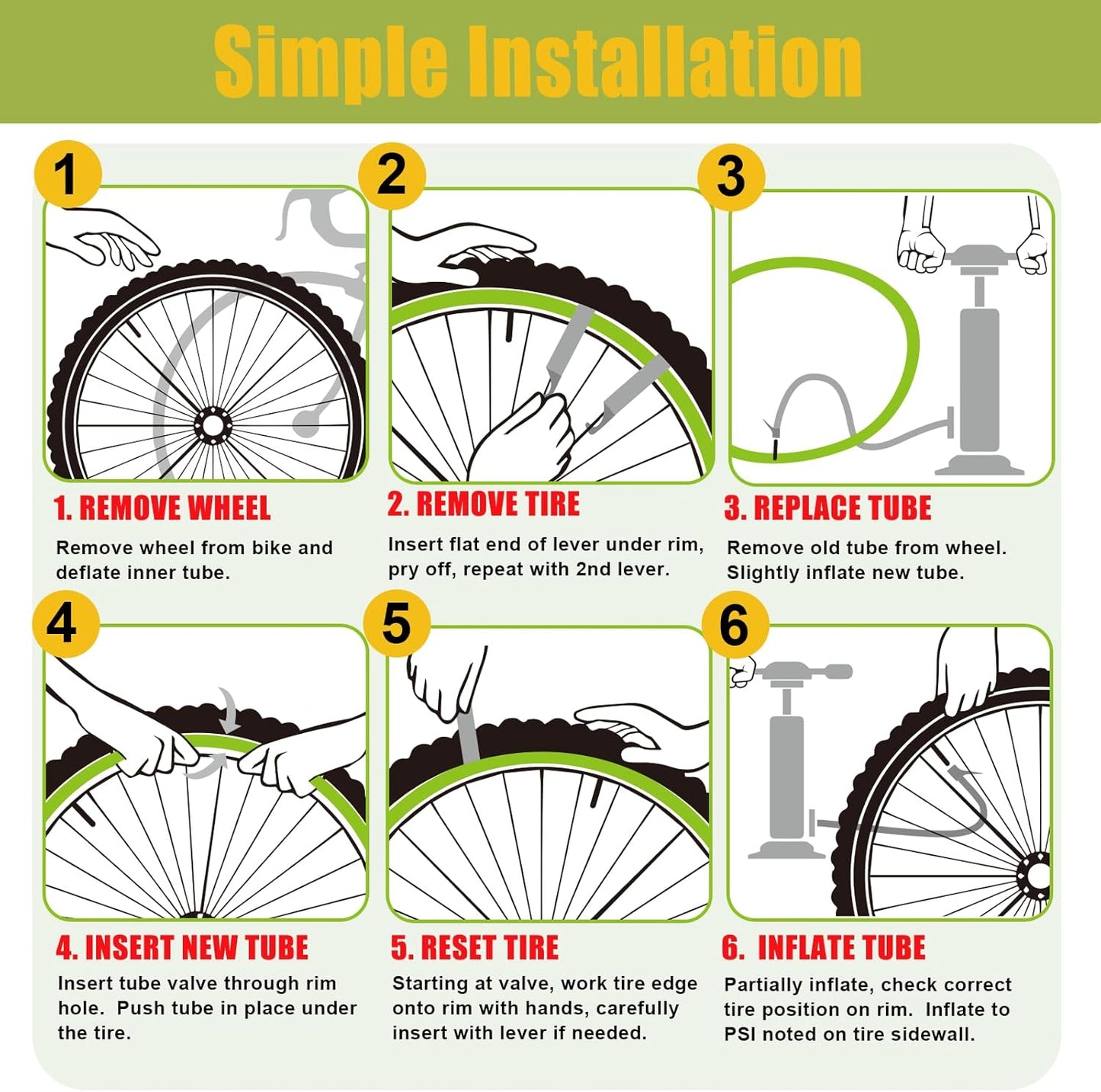 Simple Installation

1

1. REMOVE WHEEL

Remove wheel from bike and deflate inner tube.

2

2. REMOVE TIRE

Insert flat end of lever under rim, pry off, repeat with 2nd lever.

3

3. REPLACE TUBE

Remove old tube from wheel. Slightly inflate new tube.

4

4. INSERT NEW TUBE

Insert tube valve through rim hole. Push tube in place under the tire.

5

5. RESET TIRE

Starting at valve, work tire edge onto rim with hands, carefully insert with lever if needed.

6

6. INFLATE TUBE

Partially inflate, check correct tire position on rim. Inflate to PSI noted on tire sidewall.