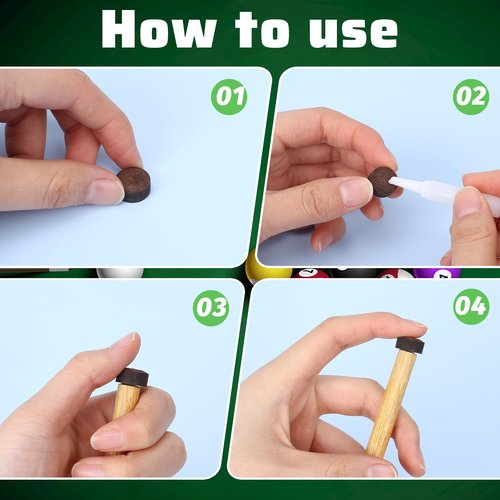 How to use

01

02

03

04