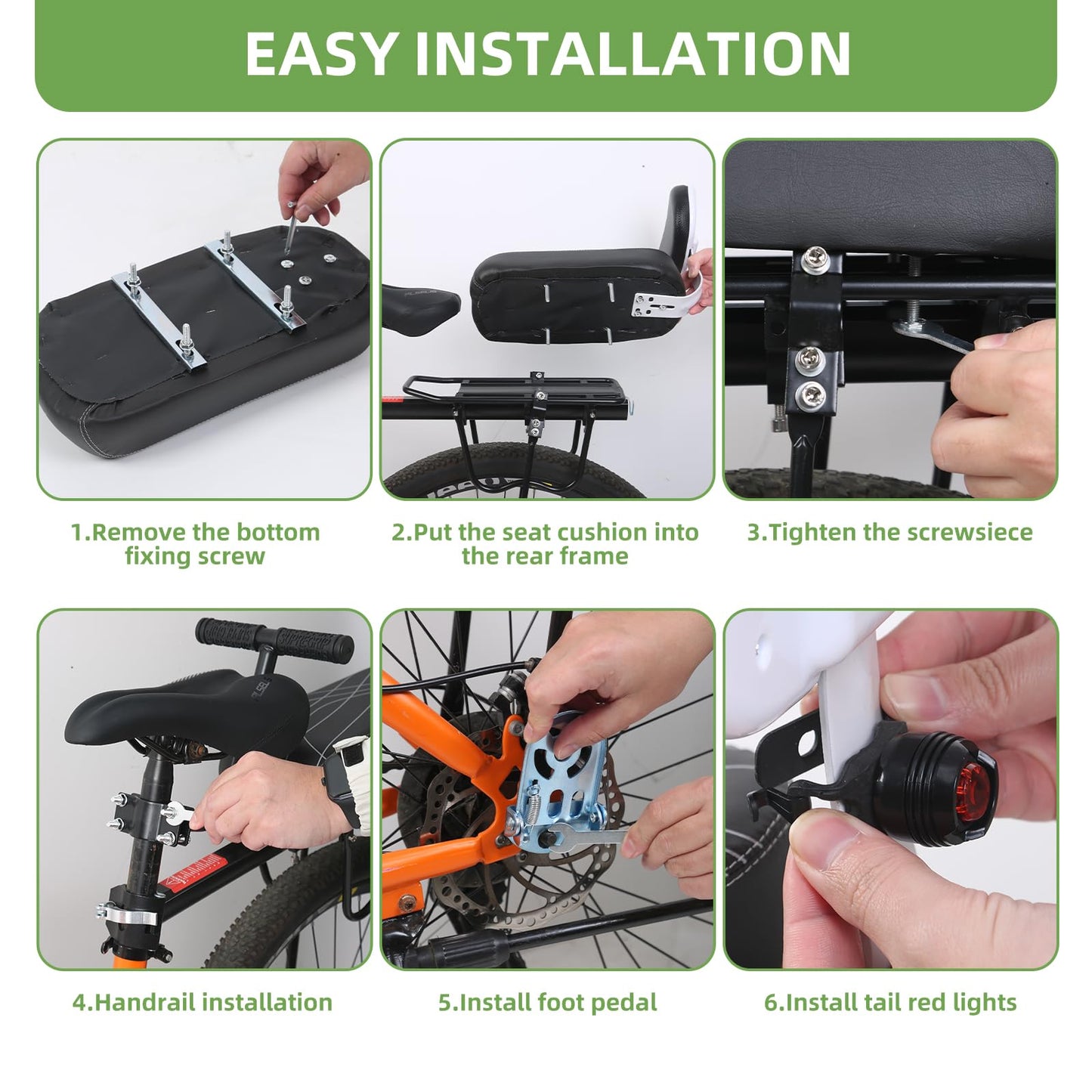 EASY INSTALLATION

1.Remove the bottom fixing screw

2.Put the seat cushion into the rear frame

3.Tighten the screwsiece

4.Handrail installation

5.Install foot pedal

6.Install tail red lights