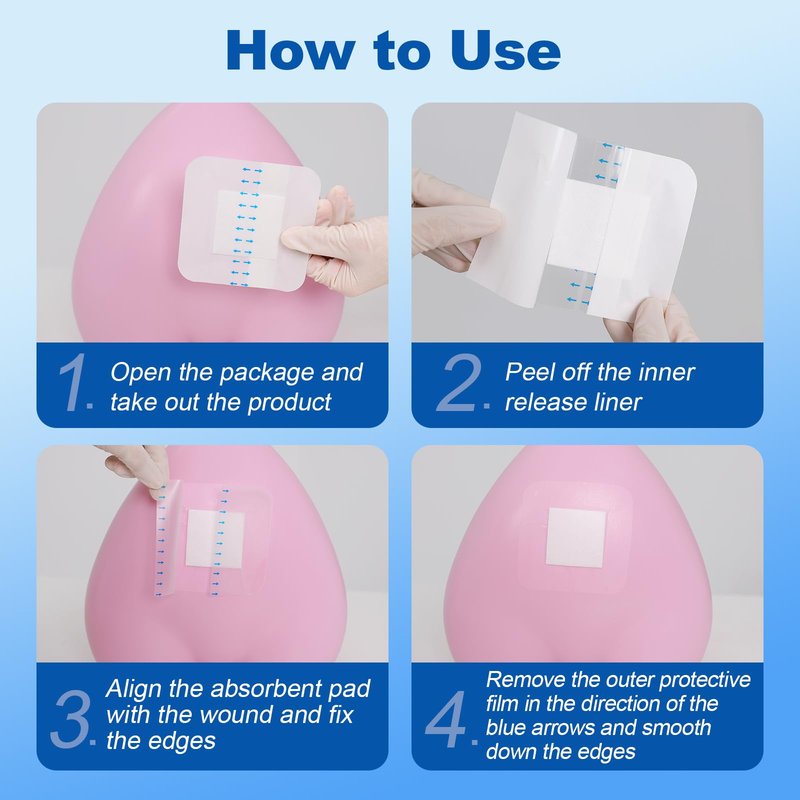 How to Use

1. Open the package and take out the product

2. Peel off the inner release liner

3. Align the absorbent pad with the wound and fix the edges

4. Remove the outer protective film in the direction of the blue arrows and smooth down the edges