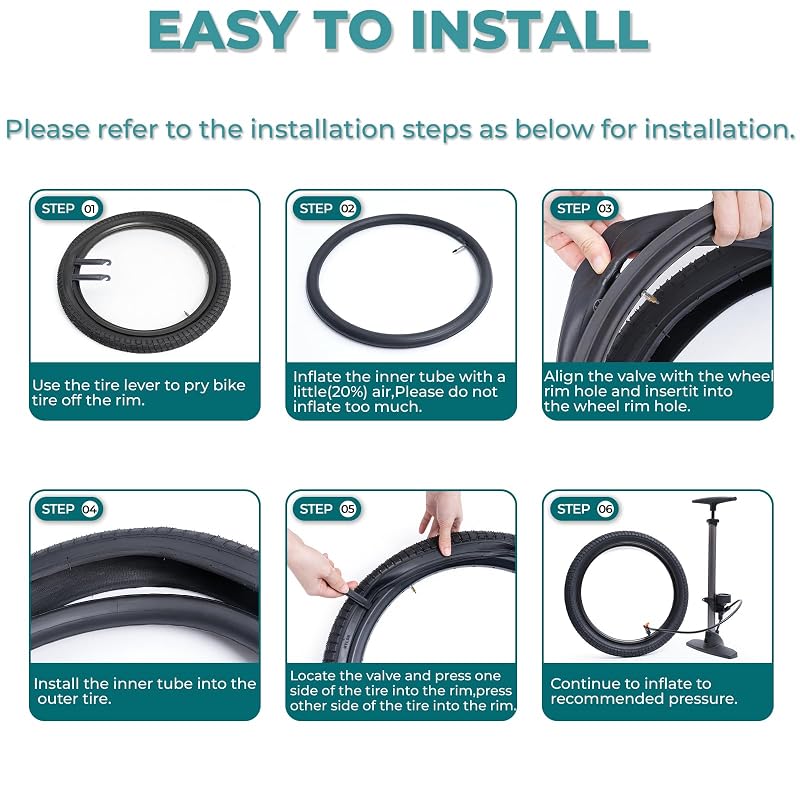 EASY TO INSTALL

Please refer to the installation steps as below for installation.

STEP 01

Use the tire lever to pry bike tire off the rim.

STEP 02

Inflate the inner tube with a little(20%) air,Please do not inflate too much.

STEP 03

Align the valve with the wheel rim hole and insertit into the wheel rim hole.

STEP 04

Install the inner tube into the outer tire.

STEP 05

Locate the valve and press one side of the tire into the rim,press other side of the tire into the rim.

STEP 06

Continue to inflate to recommended pressure.