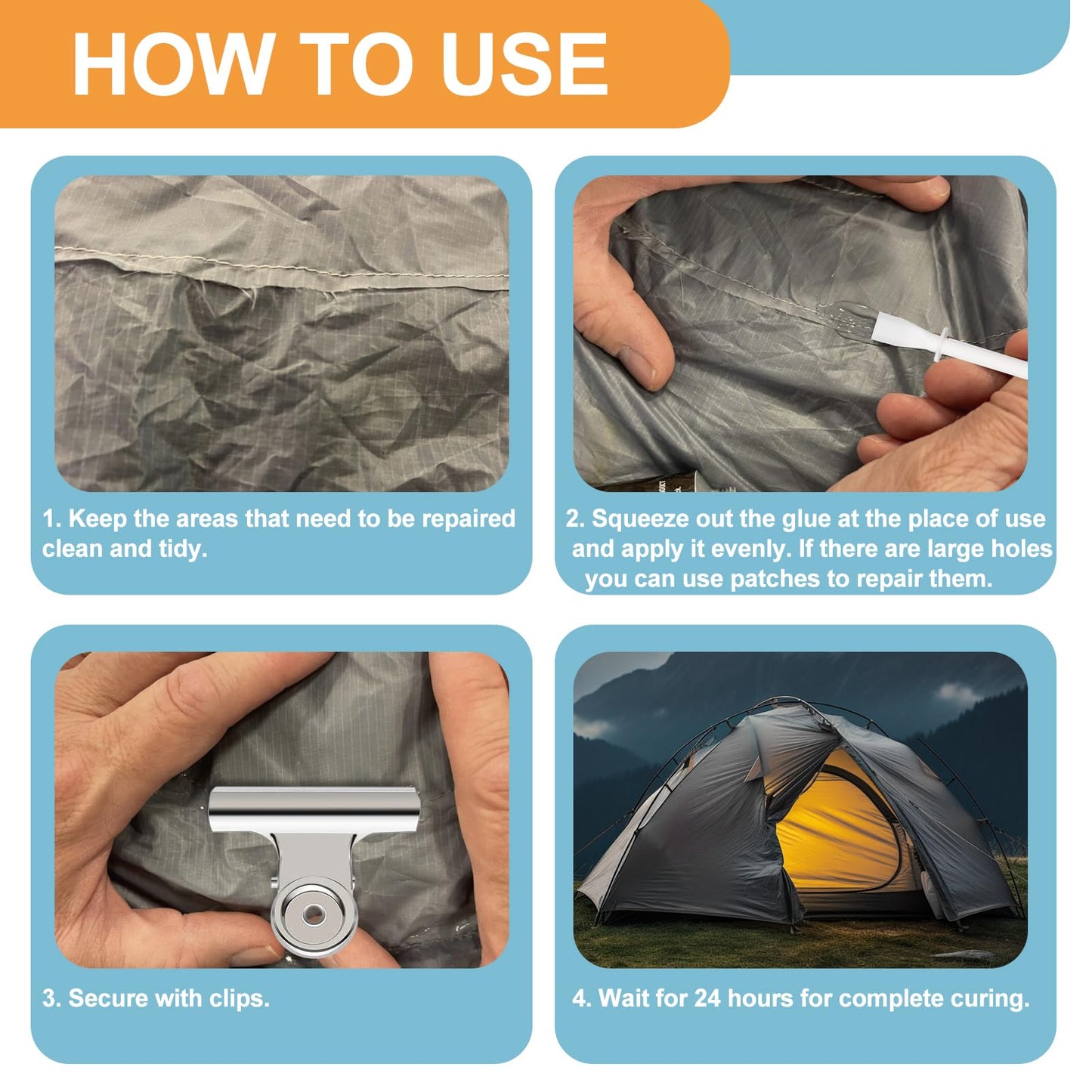 HOW TO USE

1. Keep the areas that need to be repaired clean and tidy.

2. Squeeze out the glue at the place of use and apply it evenly. If there are large holes you can use patches to repair them.

3. Secure with clips.

4. Wait for 24 hours for complete curing.