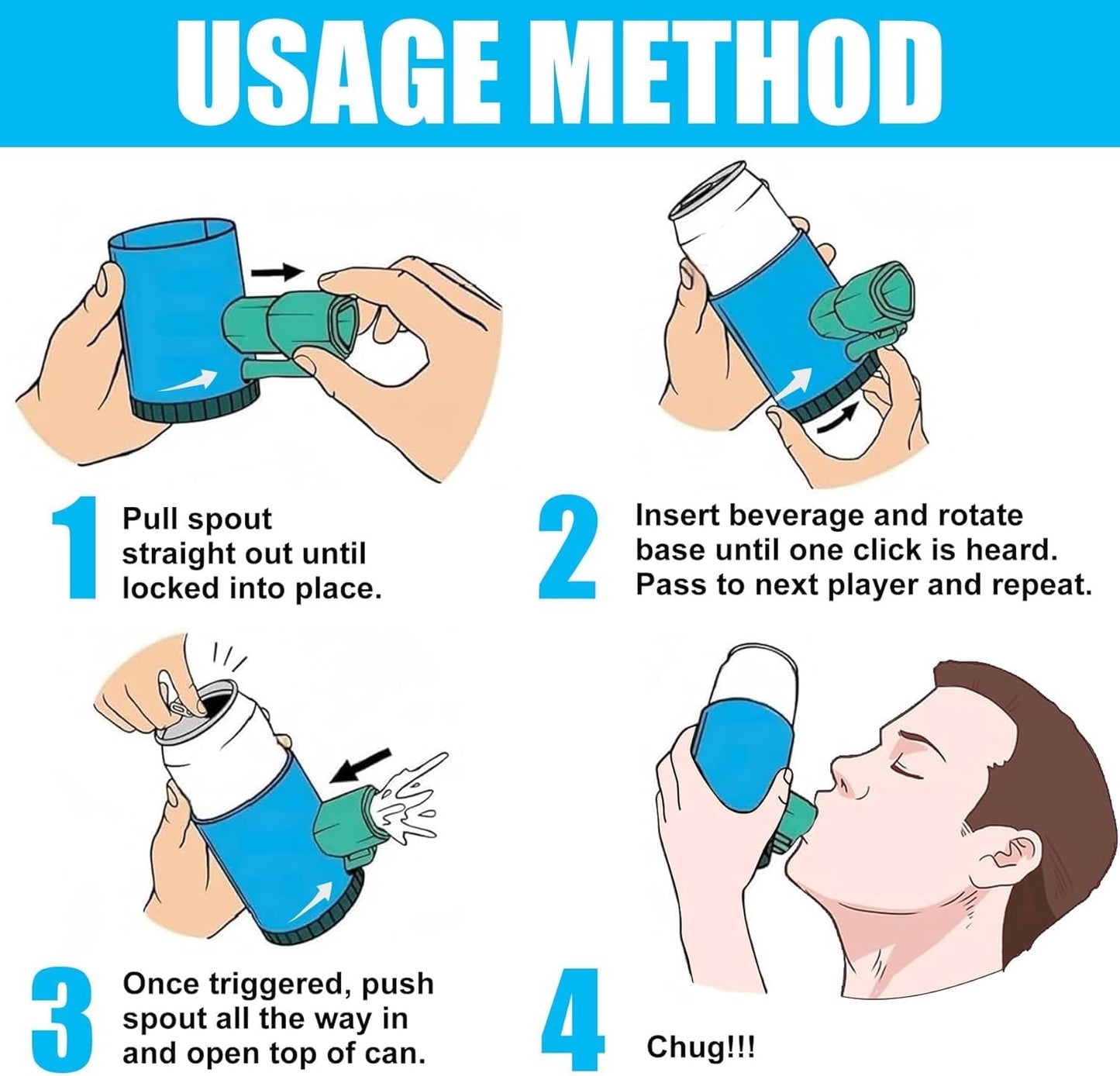 USAGE METHOD

1 Pull spout straight out until locked into place.

2 Insert beverage and rotate base until one click is heard. Pass to next player and repeat.

3 Once triggered, push spout all the way in and open top of can.

4 Chug!!!