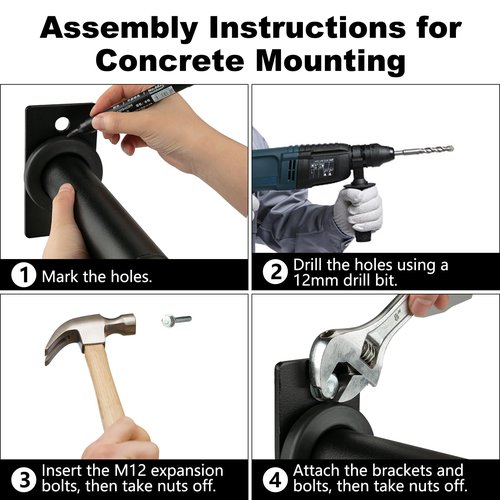 Assembly Instructions for Concrete Mounting

1 Mark the holes.

2 Drill the holes using a 12mm drill bit.

3 Insert the M12 expansion bolts, then take nuts off.

4 Attach the brackets and bolts, then take nuts off.