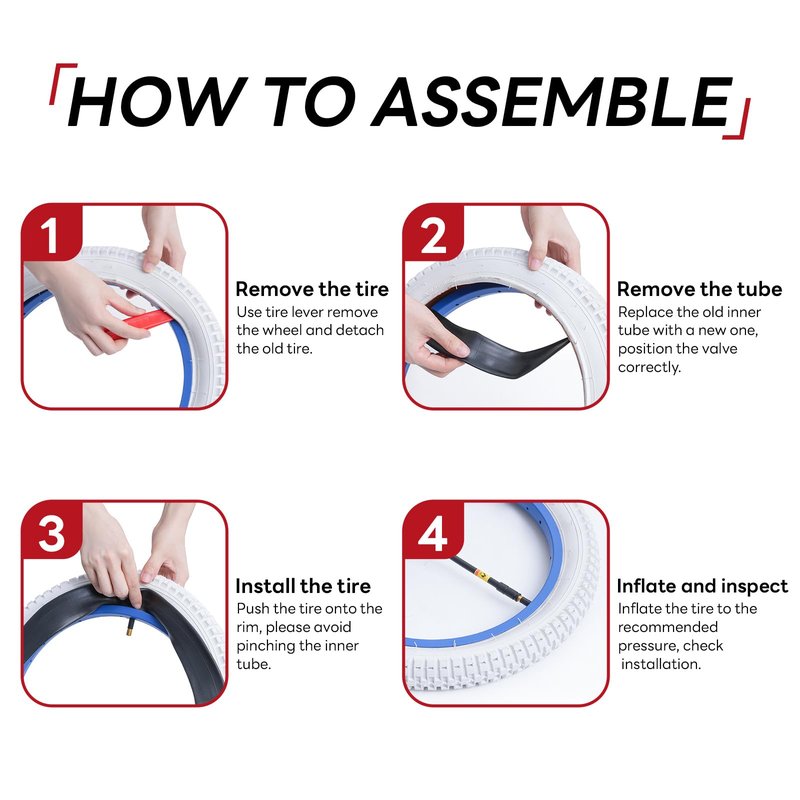 HOW TO ASSEMBLE

1

Remove the tire
Use tire lever remove the wheel and detach the old tire.

2

Remove the tube
Replace the old inner tube with a new one, position the valve correctly.

3

Install the tire
Push the tire onto the rim, please avoid pinching the inner tube.

4

Inflate and inspect
Inflate the tire to the recommended pressure, check installation.