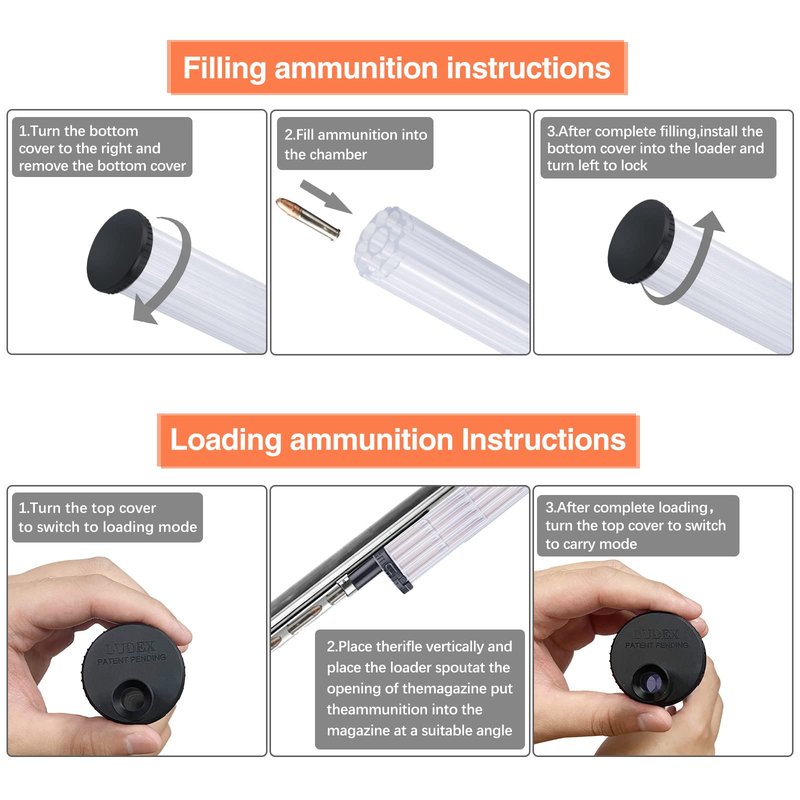 Filling ammunition instructions

1.Turn the bottom cover to the right and remove the bottom cover

2.Fill ammunition into the chamber

3.After complete filling,install the bottom cover into the loader and turn left to lock

Loading ammunition Instructions

1.Turn the top cover to switch to loading mode

LUDEX
PATENT PENDING

2.Place therifle vertically and place the loader spoutat the opening of themagazine put theammunition into the magazine at a suitable angle

3.After complete loading, turn the top cover to switch to carry mode

LUDEX
PATENT PENDING