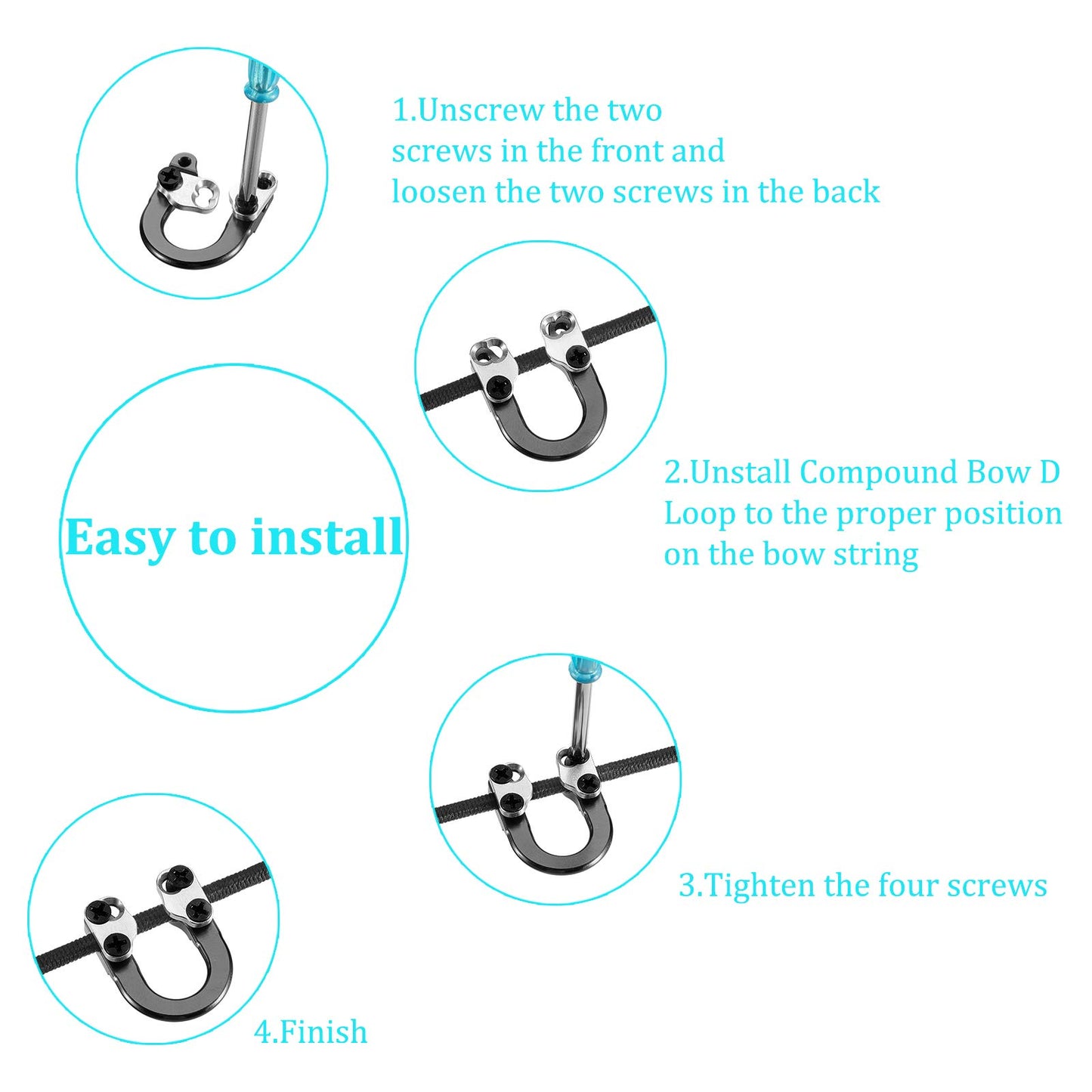 1.Unscrew the two screws in the front and loosen the two screws in the back

Easy to install

2.Unstall Compound Bow D Loop to the proper position on the bow string

3.Tighten the four screws

4.Finish