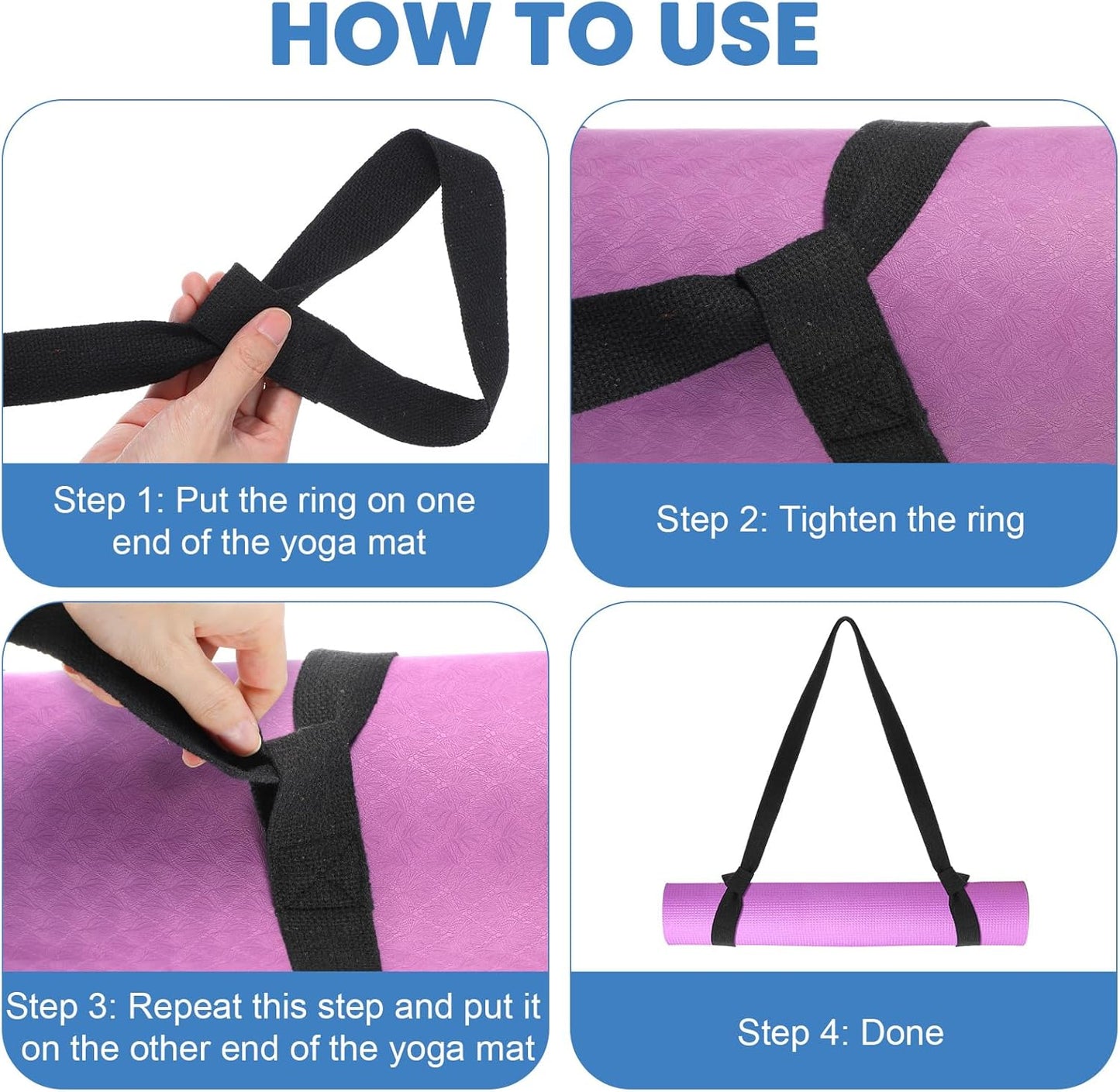 HOW TO USE

Step 1: Put the ring on one end of the yoga mat

Step 2: Tighten the ring

Step 3: Repeat this step and put it on the other end of the yoga mat

Step 4: Done