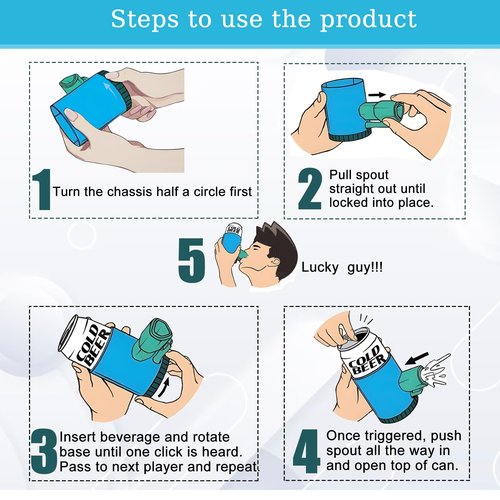 Steps to use the product

1 Turn the chassis half a circle first

2 Pull spout straight out until locked into place.

5 Lucky guy!!!

COLD BEER

3 Insert beverage and rotate base until one click is heard. Pass to next player and repeat

COLD BEER

4 Once triggered, push spout all the way in and open top of can.