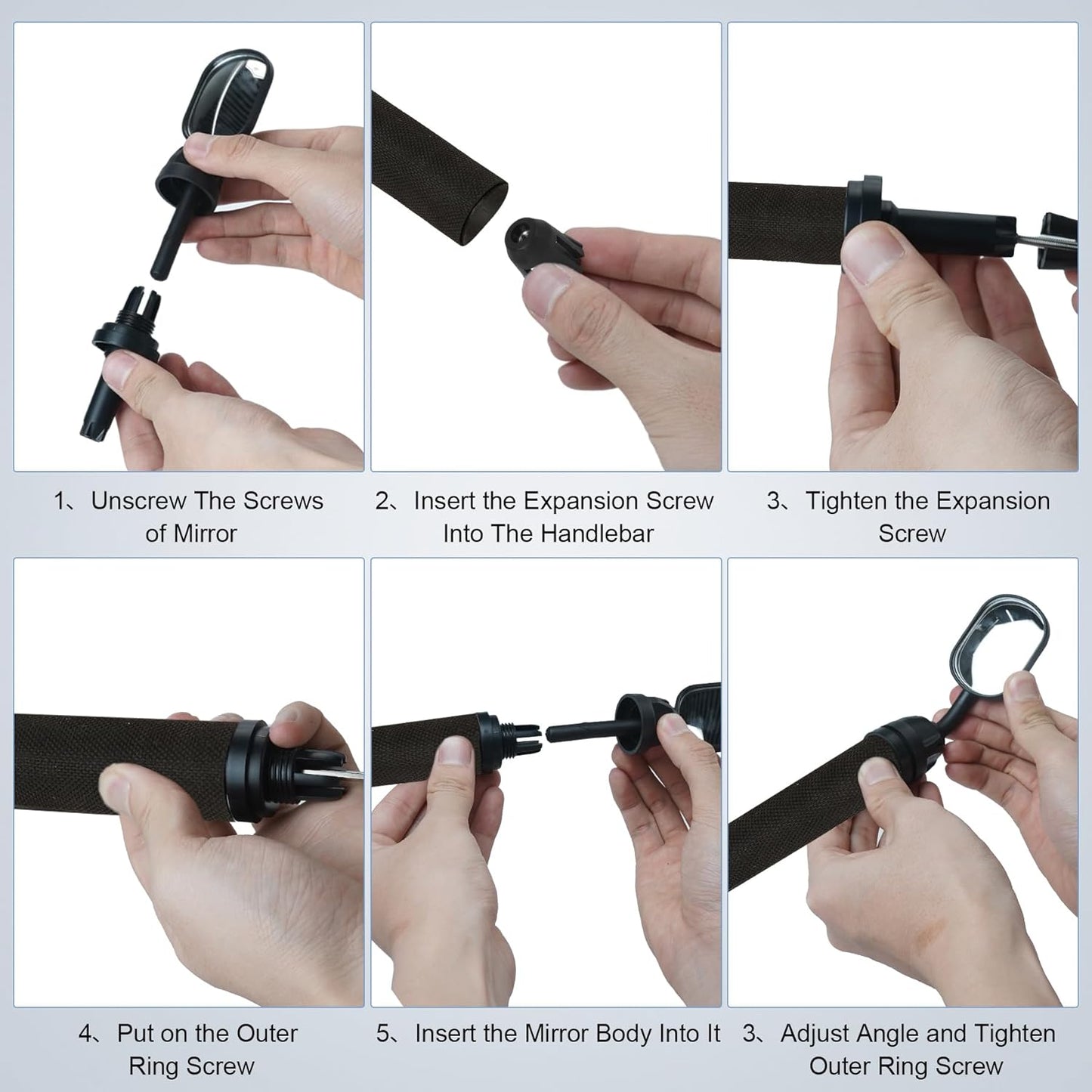 1、Unscrew The Screws of Mirror

2、Insert the Expansion Screw Into The Handlebar

3、Tighten the Expansion Screw

4、Put on the Outer Ring Screw

5、Insert the Mirror Body Into It

3、Adjust Angle and Tighten Outer Ring Screw