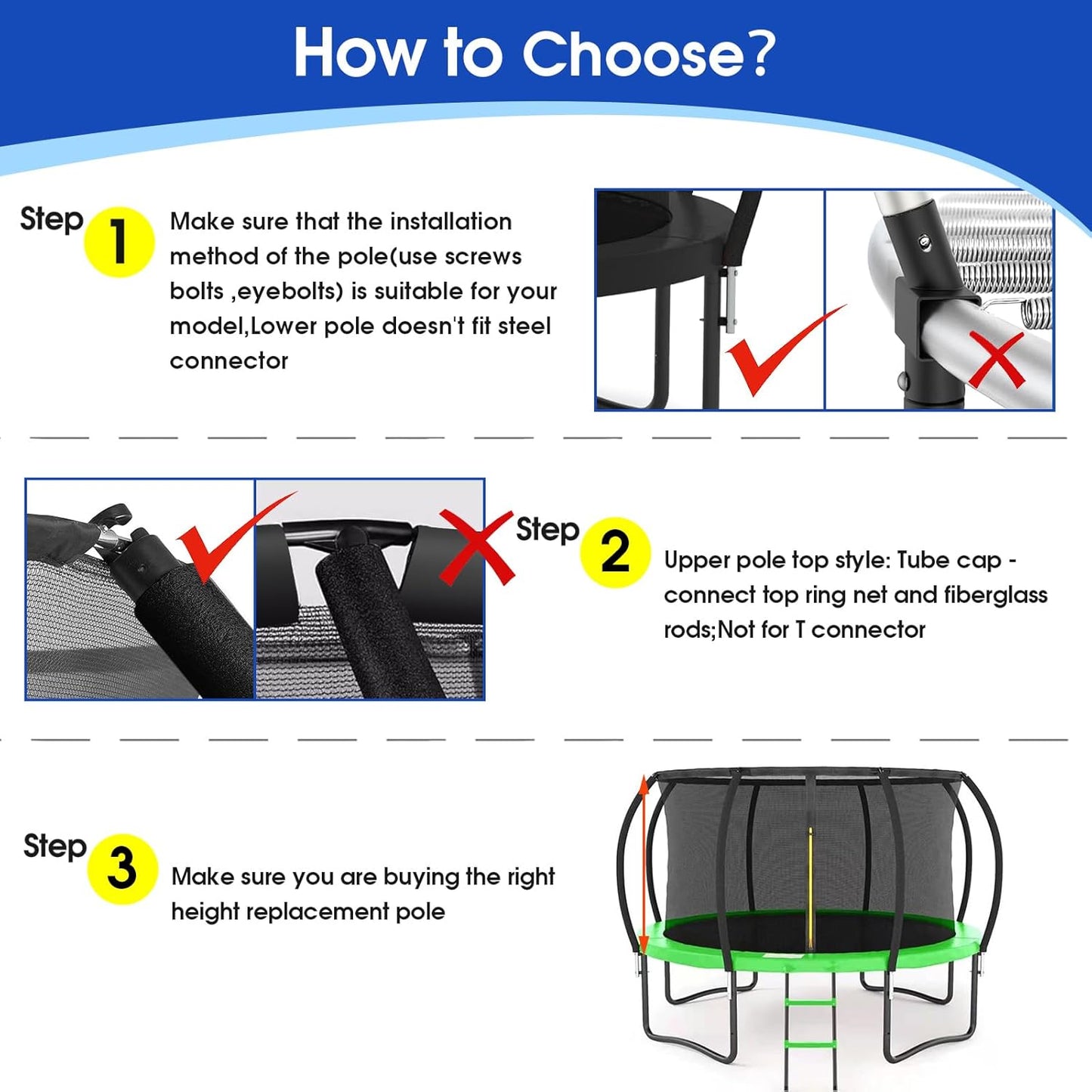 How to Choose?

Step 1 Make sure that the installation method of the pole(use screws bolts ,eyebolts) is suitable for your model,Lower pole doesn't fit steel connector

Step 2 Upper pole top style: Tube cap - connect top ring net and fiberglass rods;Not for T connector

Step 3 Make sure you are buying the right height replacement pole