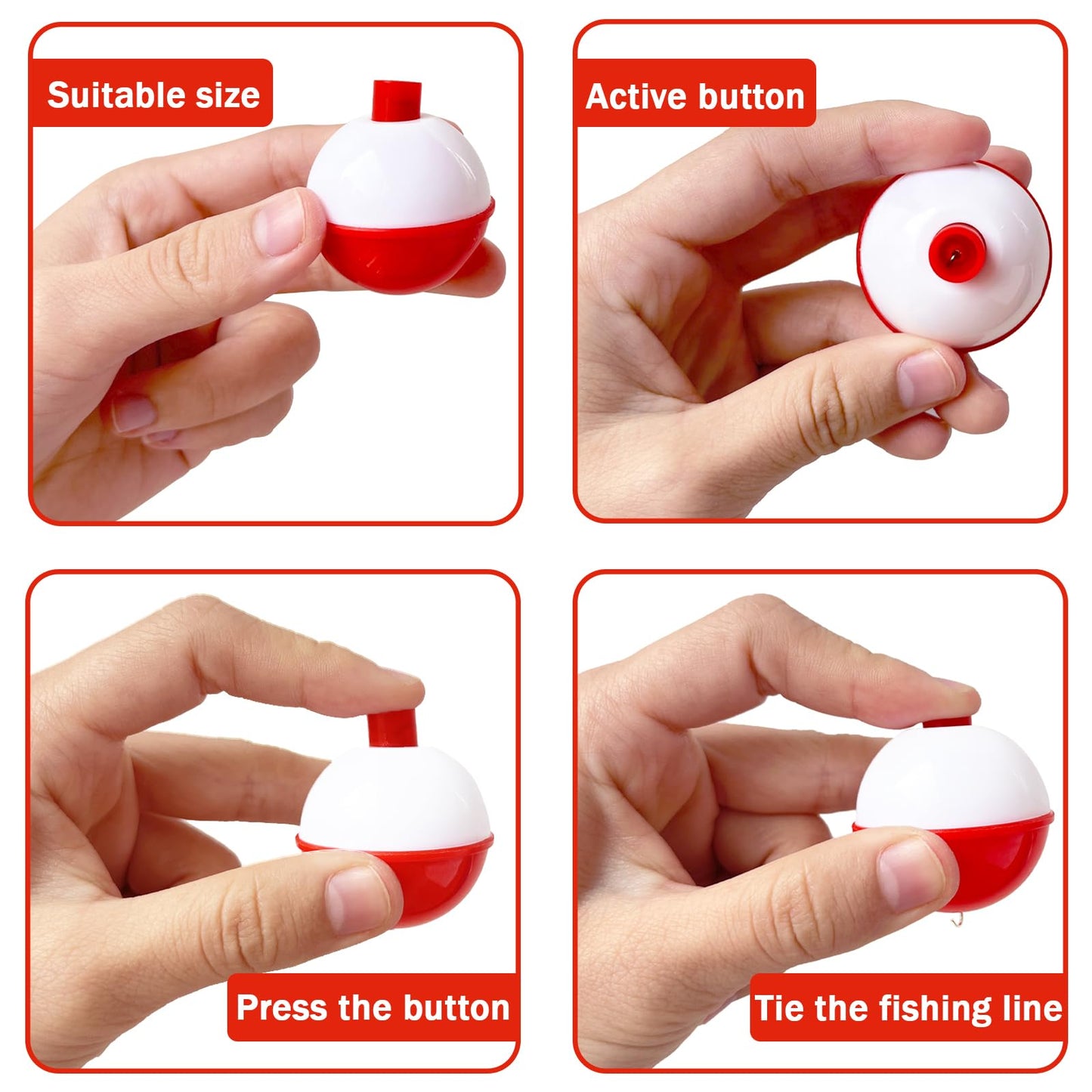 Suitable size

Active button

Press the button

Tie the fishing line