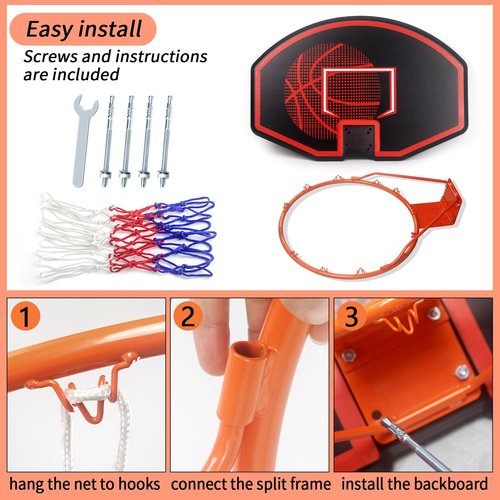 Easy install

Screws and instructions are included

1

hang the net to hooks

2

connect the split frame

3

install the backboard