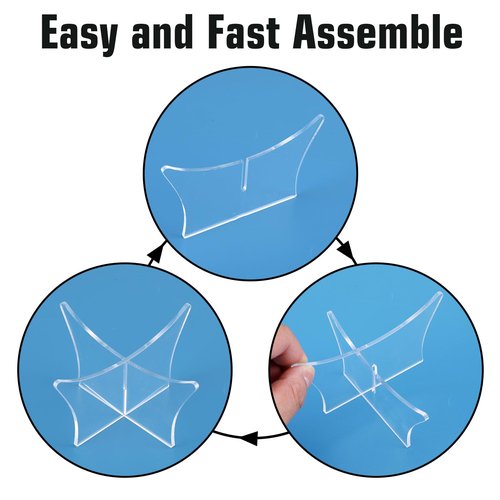 Easy and Fast Assemble