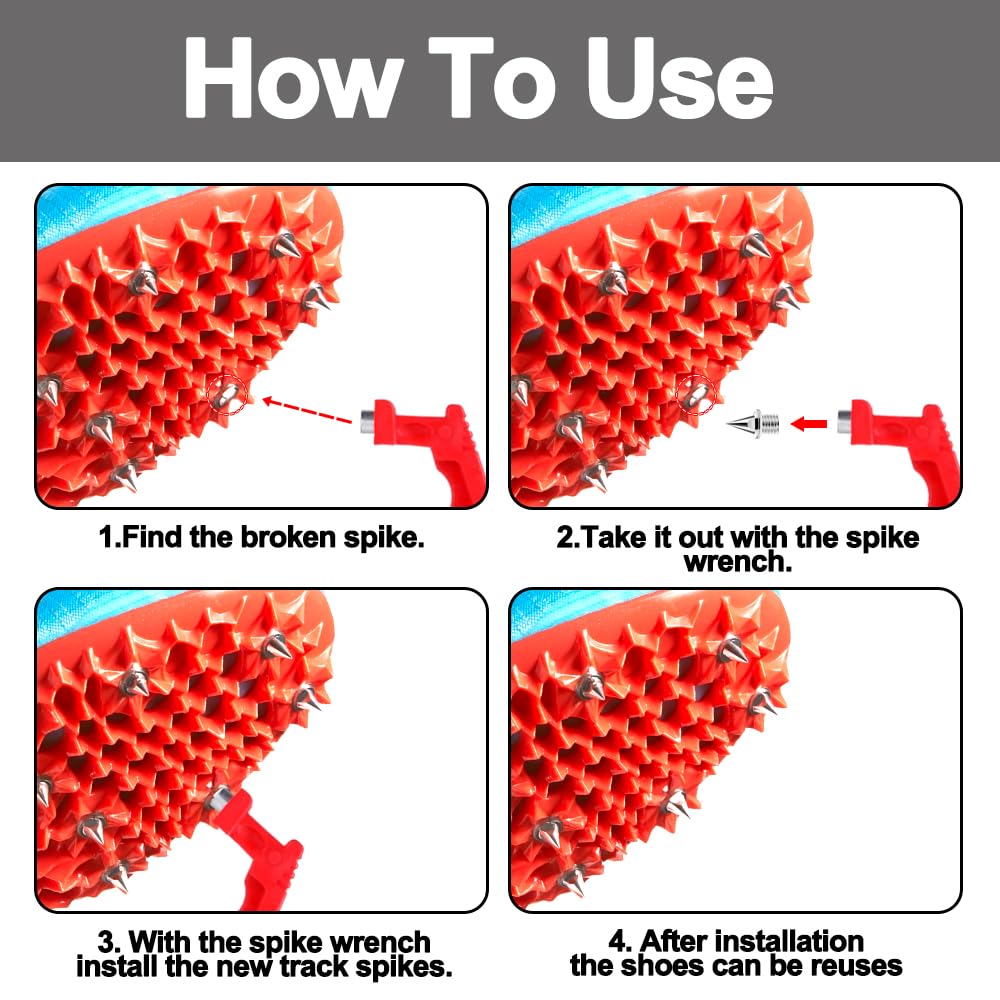 How To Use

1.Find the broken spike.

2.Take it out with the spike wrench.

3. With the spike wrench install the new track spikes.

4. After installation the shoes can be reuses