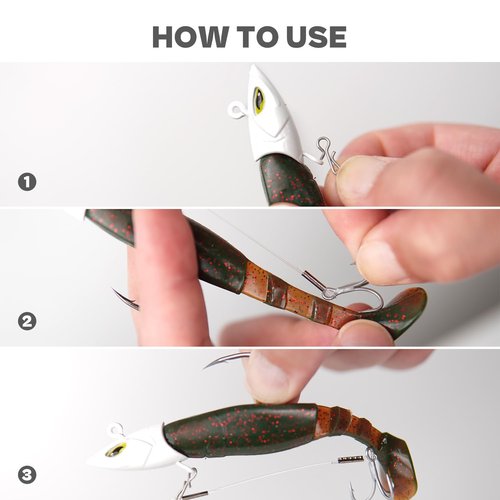 HOW TO USE

1

2

3