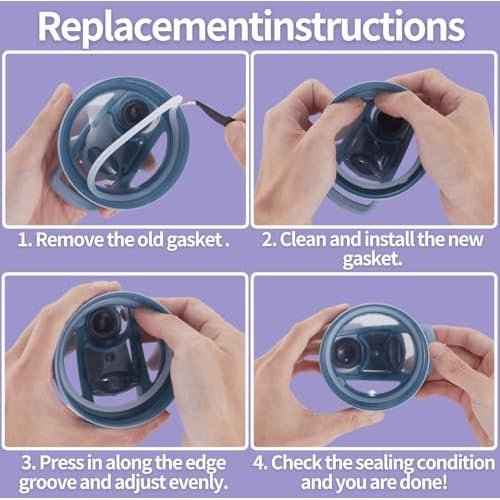 Replacementinstructions

1. Remove the old gasket .

2. Clean and install the new gasket.

3. Press in along the edge groove and adjust evenly.

4. Check the sealing condition and you are done!