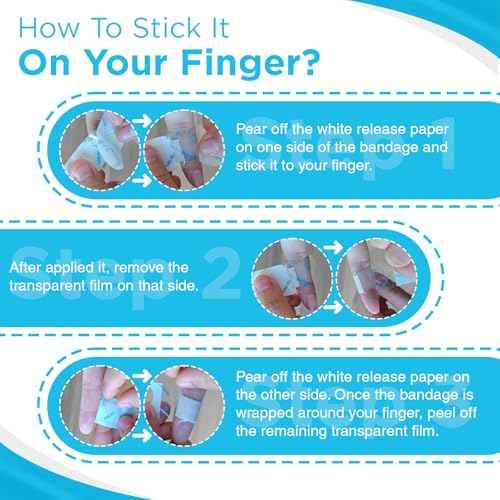 How To Stick It
On Your Finger?

Step 1

Pear off the white release paper on one side of the bandage and stick it to your finger.

Step 2

After applied it, remove the transparent film on that side.

Step 3

Pear off the white release paper on the other side. Once the bandage is wrapped around your finger, peel off the remaining transparent film.