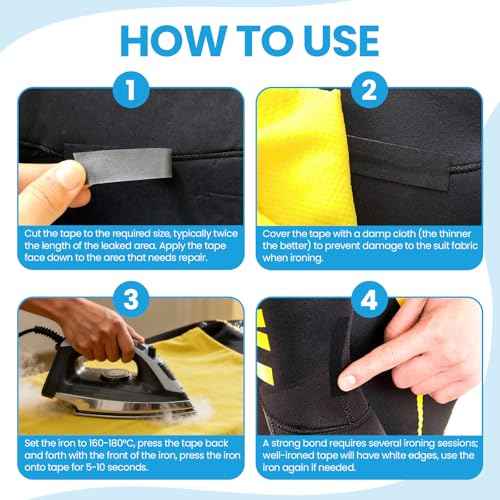 HOW TO USE

1

Cut the tape to the required size, typically twice the length of the leaked area. Apply the tape face down to the area that needs repair.

2

Cover the tape with a damp cloth (the thinner the better) to prevent damage to the suit fabric when ironing.

3

Set the iron to 160-180°C, press the tape back and forth with the front of the iron, press the iron onto tape for 5-10 seconds.

4

A strong bond requires several ironing sessions; well-ironed tape will have white edges, use the iron again if needed.