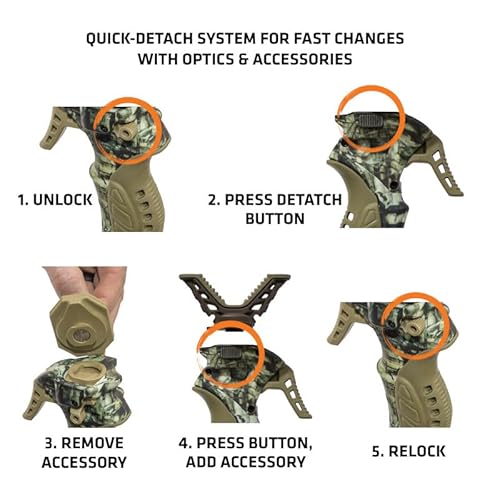 QUICK-DETACH SYSTEM FOR FAST CHANGES WITH OPTICS & ACCESSORIES

1. UNLOCK

2. PRESS DETATCH BUTTON

3. REMOVE ACCESSORY

4. PRESS BUTTON, ADD ACCESSORY

5. RELOCK