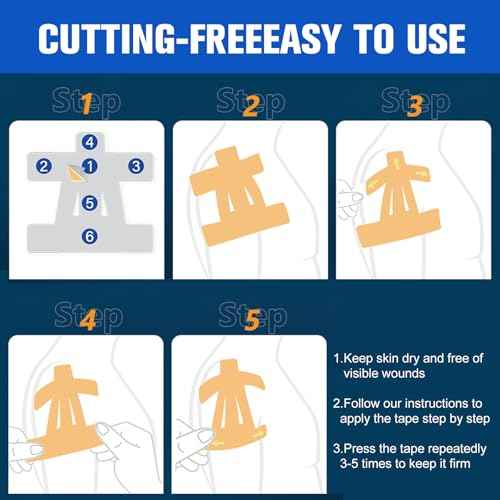 CUTTING-FREEEASY TO USE

Step 1

4
2 1 3
5
6

Step 2

Step 3

Step 4

Step 5

1.Keep skin dry and free of visible wounds

2.Follow our instructions to apply the tape step by step

3.Press the tape repeatedly 3-5 times to keep it firm